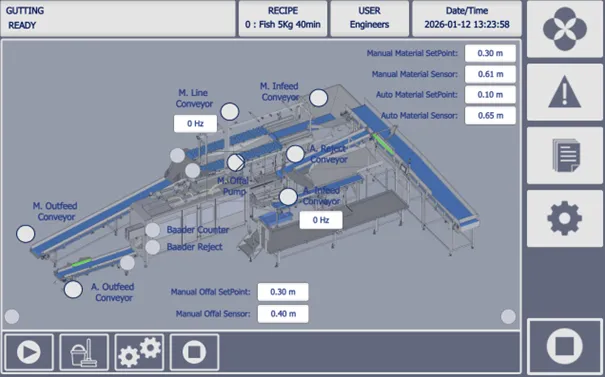 GUTTING
READY

RECIPE
0 : Fish 5Kg 40min

USER
Engineers

Date/Time
2026-01-12 13:23:58

Manual Material SetPoint: 0.30 m
Manual Material Sensor: 0.61 m
Auto Material SetPoint: 0.10 m
Auto Material Sensor: 0.65 m

M. Line Conveyor
0 Hz

M. Infeed Conveyor

A. Reject Conveyor

M. Offal Pump

A. Infeed Conveyor
0 Hz

M. Outfeed Conveyor

Baader Counter
Baader Reject

A. Outfeed Conveyor

Manual Offal SetPoint: 0.30 m
Manual Offal Sensor: 0.40 m